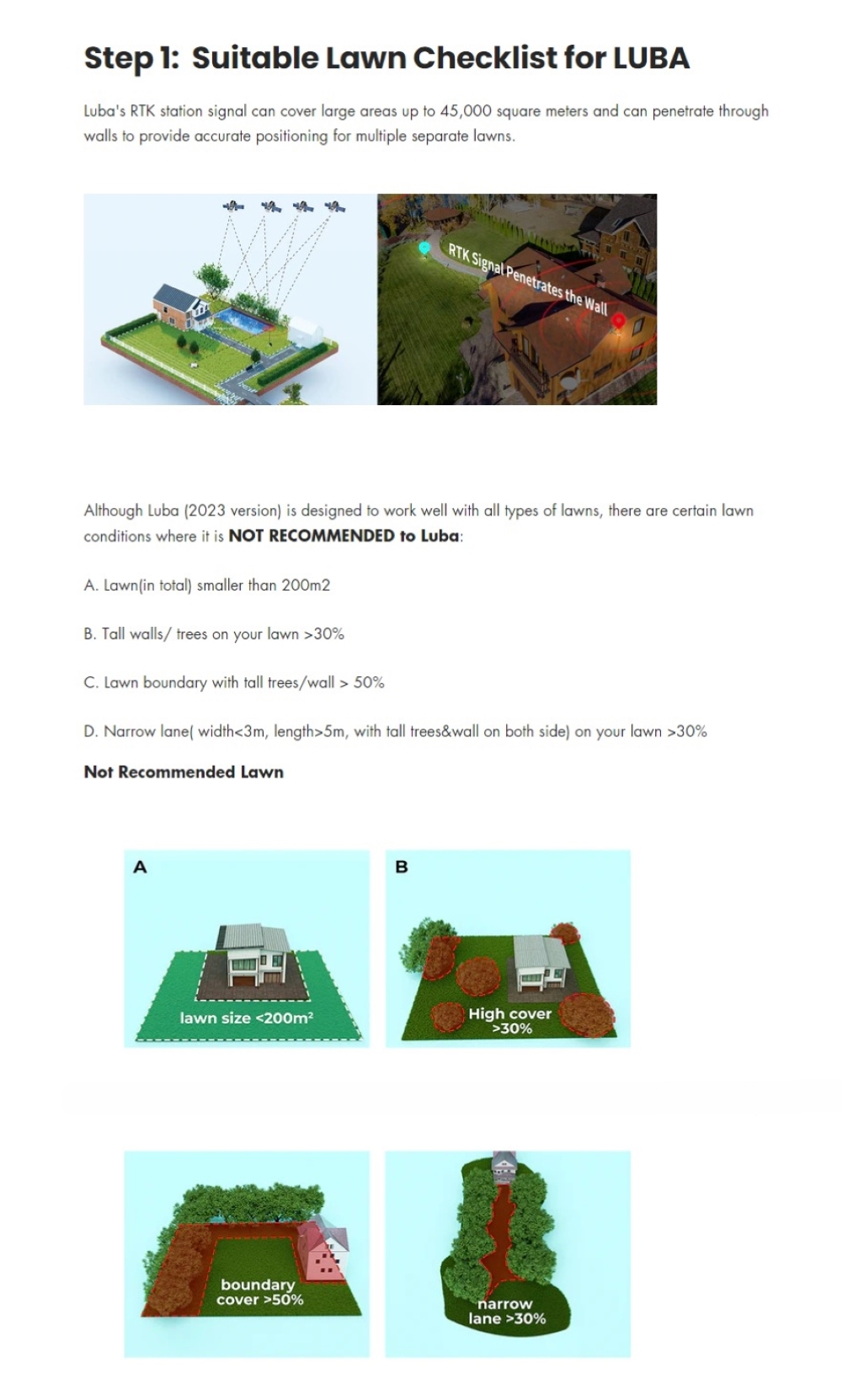 Step 1: Suitable Lawn Checklist for LUBA

Luba's RTK station signal can cover large areas up to 45,000 square meters and can penetrate through walls to provide accurate positioning for multiple separate lawns.

RTK Signal Penetrates the Wall

Although Luba (2023 version) is designed to work well with all types of lawns, there are certain lawn conditions where it is NOT RECOMMENDED to Luba:

A. Lawn(in total) smaller than 200m2

B. Tall walls/ trees on your lawn >30%

C. Lawn boundary with tall trees/wall > 50%

D. Narrow lane( width<3m, length>5m, with tall trees&wall on both side) on your lawn >30%

Not Recommended Lawn

A

lawn size <200m²

B

High cover >30%

boundary cover >50%

narrow lane >30%